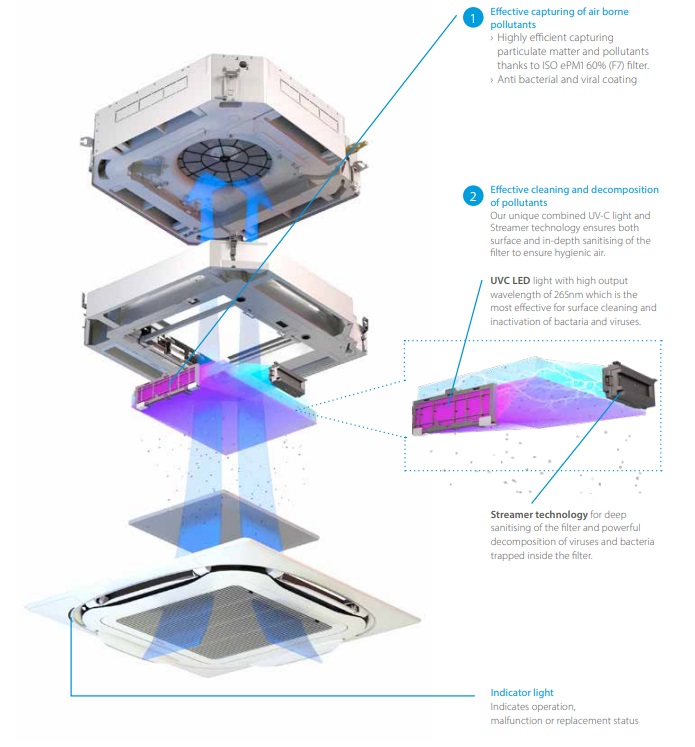 1 Effective capturing of air borne pollutants
› Highly efficient capturing particulate matter and pollutants thanks to ISO ePM1 60% (F7) filter.
› Anti bacterial and viral coating

2 Effective cleaning and decomposition of pollutants
Our unique combined UV-C light and Streamer technology ensures both surface and in-depth sanitising of the filter to ensure hygienic air.

UVC LED light with high output wavelength of 265nm which is the most effective for surface cleaning and inactivation of bactaria and viruses.

Streamer technology for deep sanitising of the filter and powerful decomposition of viruses and bacteria trapped inside the filter.

Indicator light
Indicates operation, malfunction or replacement status